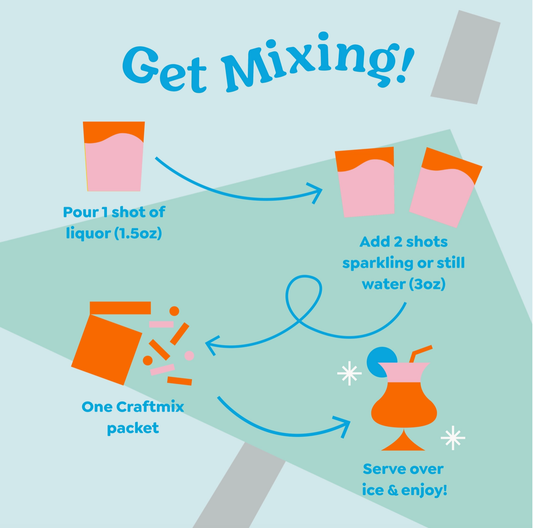 Get Mixing!

Pour 1 shot of liquor (1.5oz)

Add 2 shots sparkling or still water (3oz)

One Craftmix packet

Serve over ice & enjoy!